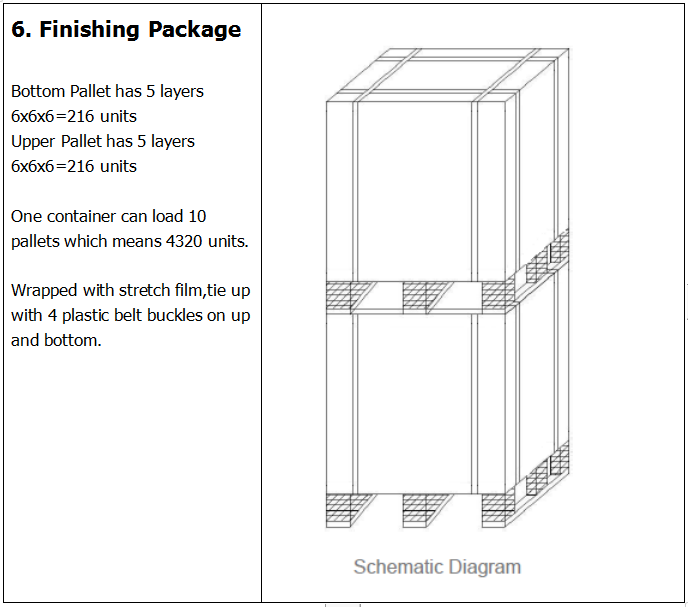 6. Finishing Package

Bottom Pallet has 5 layers
6x6x6=216 units
Upper Pallet has 5 layers
6x6x6=216 units

One container can load 10 pallets which means 4320 units.

Wrapped with stretch film,tie up with 4 plastic belt buckles on up and bottom.

Schematic Diagram